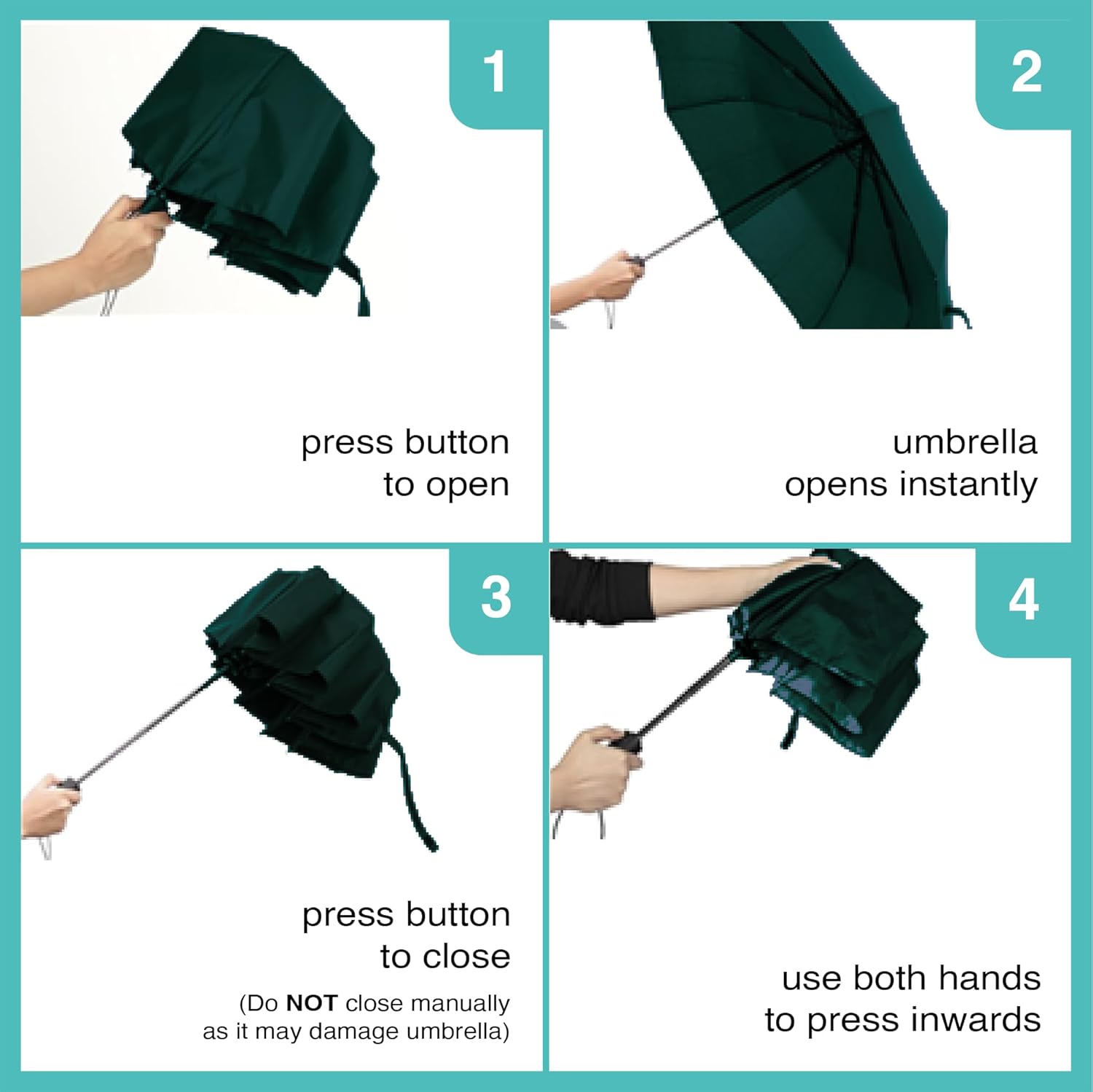 1

press button
to open

2

umbrella
opens instantly

3

press button
to close

(Do NOT close manually
as it may damage umbrella)

4

use both hands
to press inwards