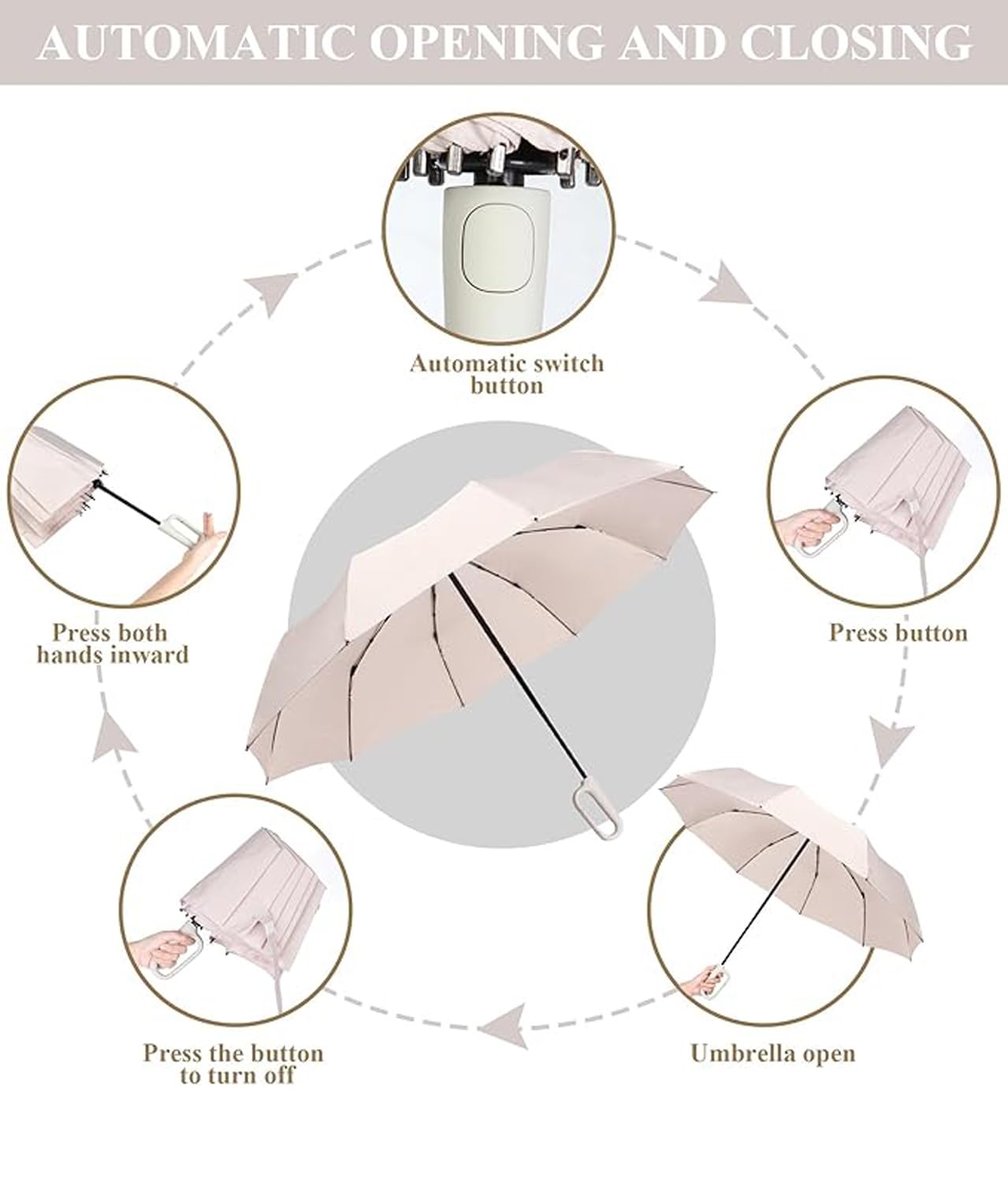 AUTOMATIC OPENING AND CLOSING

Automatic switch button

Press button

Umbrella open

Press the button to turn off

Press both hands inward