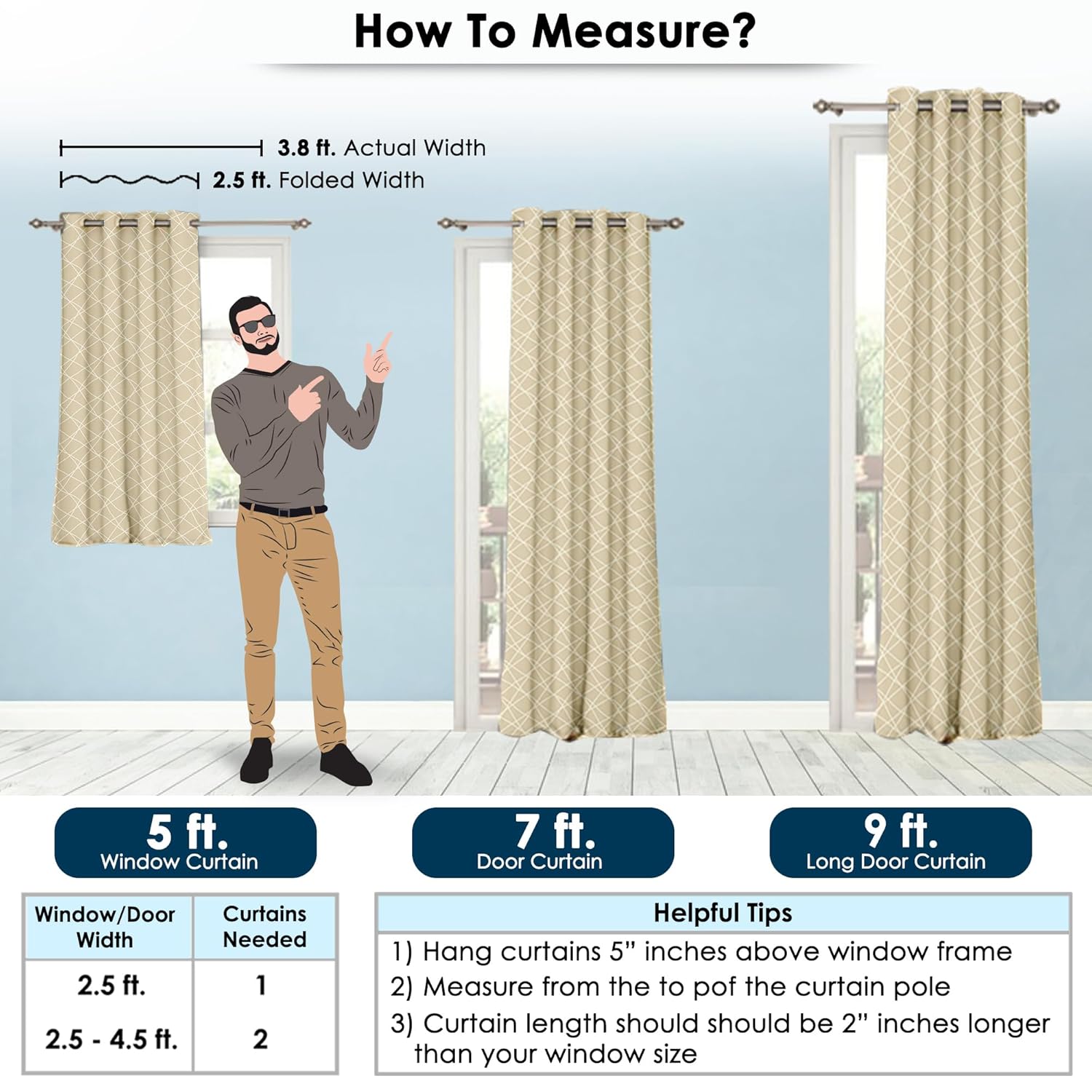 How To Measure?

3.8 ft. Actual Width
2.5 ft. Folded Width

5 ft.
Window Curtain

7 ft.
Door Curtain

9 ft.
Long Door Curtain

| Window/Door Width | Curtains Needed |
|---|---|
| 2.5 ft. | 1 |
| 2.5 - 4.5 ft. | 2 |

Helpful Tips
1) Hang curtains 5" inches above window frame
2) Measure from the to pof the curtain pole
3) Curtain length should should be 2" inches longer than your window size