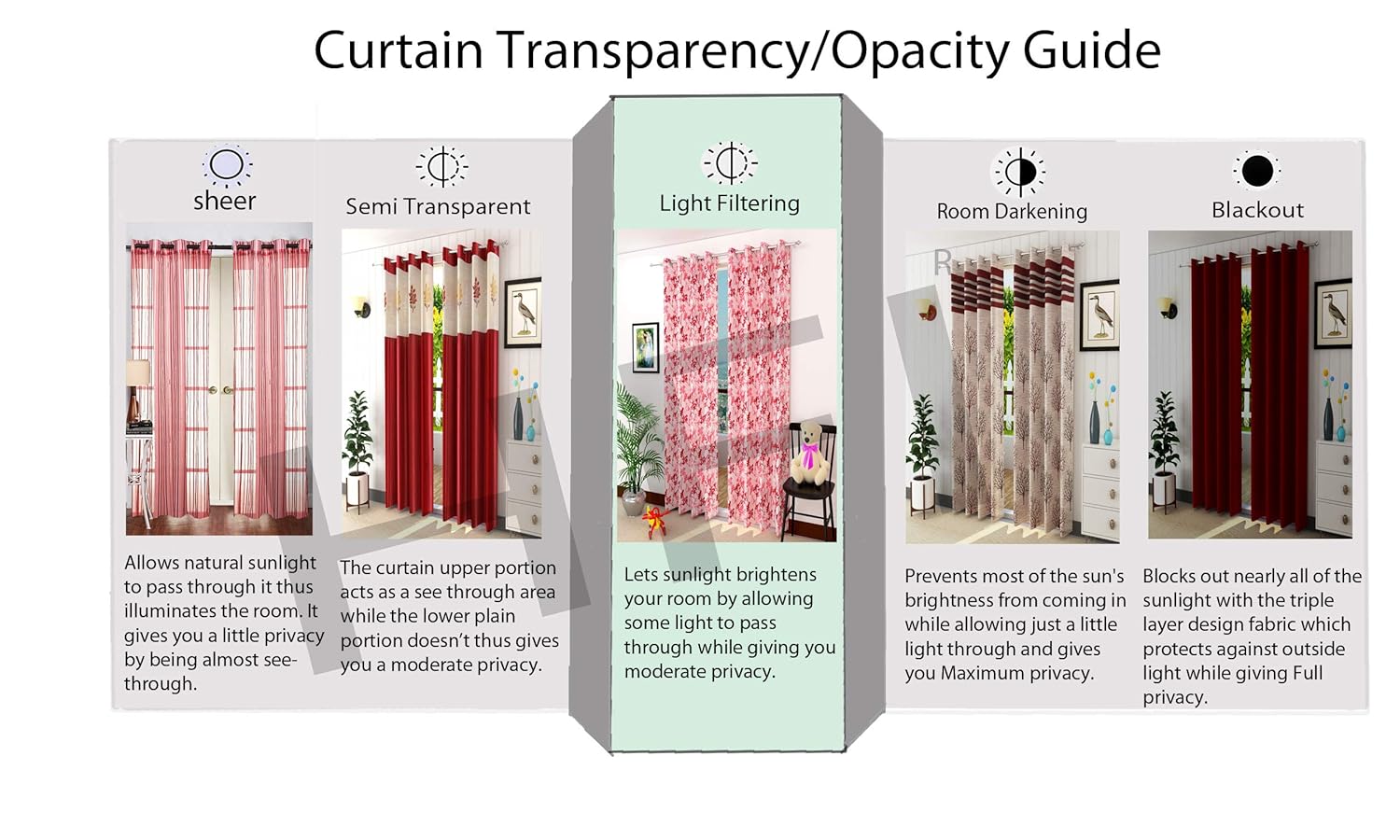 Curtain Transparency/Opacity Guide

sheer

Allows natural sunlight to pass through it thus illuminates the room. It gives you a little privacy by being almost see-through.

Semi Transparent

The curtain upper portion acts as a see through area while the lower plain portion doesn't thus gives you a moderate privacy.

Light Filtering

Lets sunlight brightens your room by allowing some light to pass through while giving you moderate privacy.

Room Darkening

Prevents most of the sun's brightness from coming in while allowing just a little light through and gives you Maximum privacy.

Blackout

Blocks out nearly all of the sunlight with the triple layer design fabric which protects against outside light while giving Full privacy.