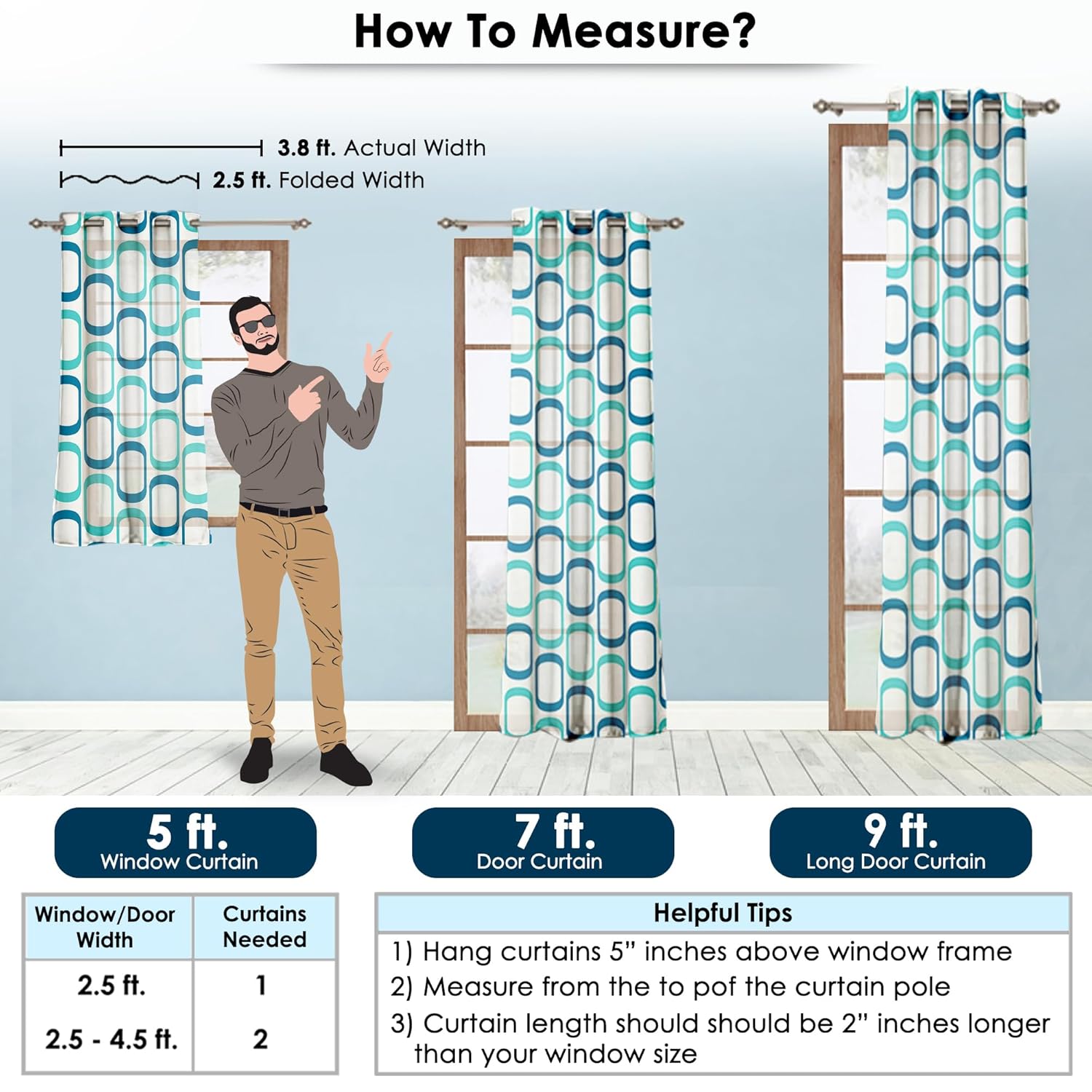 How To Measure?

3.8 ft. Actual Width

2.5 ft. Folded Width

5 ft.
Window Curtain

7 ft.
Door Curtain

9 ft.
Long Door Curtain

| Window/Door Width | Curtains Needed |
|---|---|
| 2.5 ft. | 1 |
| 2.5 - 4.5 ft. | 2 |

Helpful Tips

1) Hang curtains 5" inches above window frame

2) Measure from the to pof the curtain pole

3) Curtain length should should be 2" inches longer than your window size