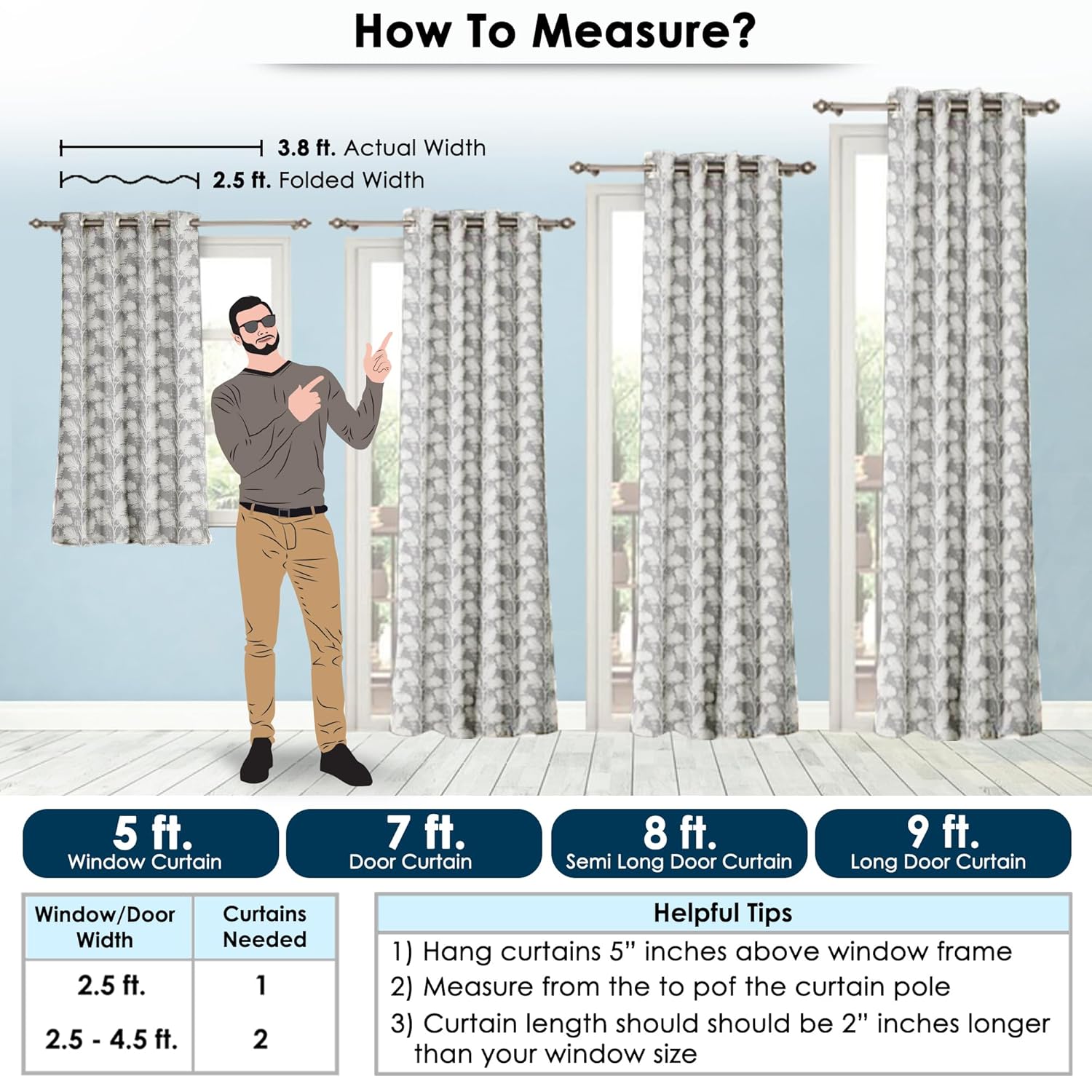 How To Measure?

3.8 ft. Actual Width

2.5 ft. Folded Width

5 ft.
Window Curtain

7 ft.
Door Curtain

8 ft.
Semi Long Door Curtain

9 ft.
Long Door Curtain

| Window/Door Width | Curtains Needed |
|---|---|
| 2.5 ft. | 1 |
| 2.5 - 4.5 ft. | 2 |

Helpful Tips

1) Hang curtains 5" inches above window frame

2) Measure from the to pof the curtain pole

3) Curtain length should should be 2" inches longer than your window size