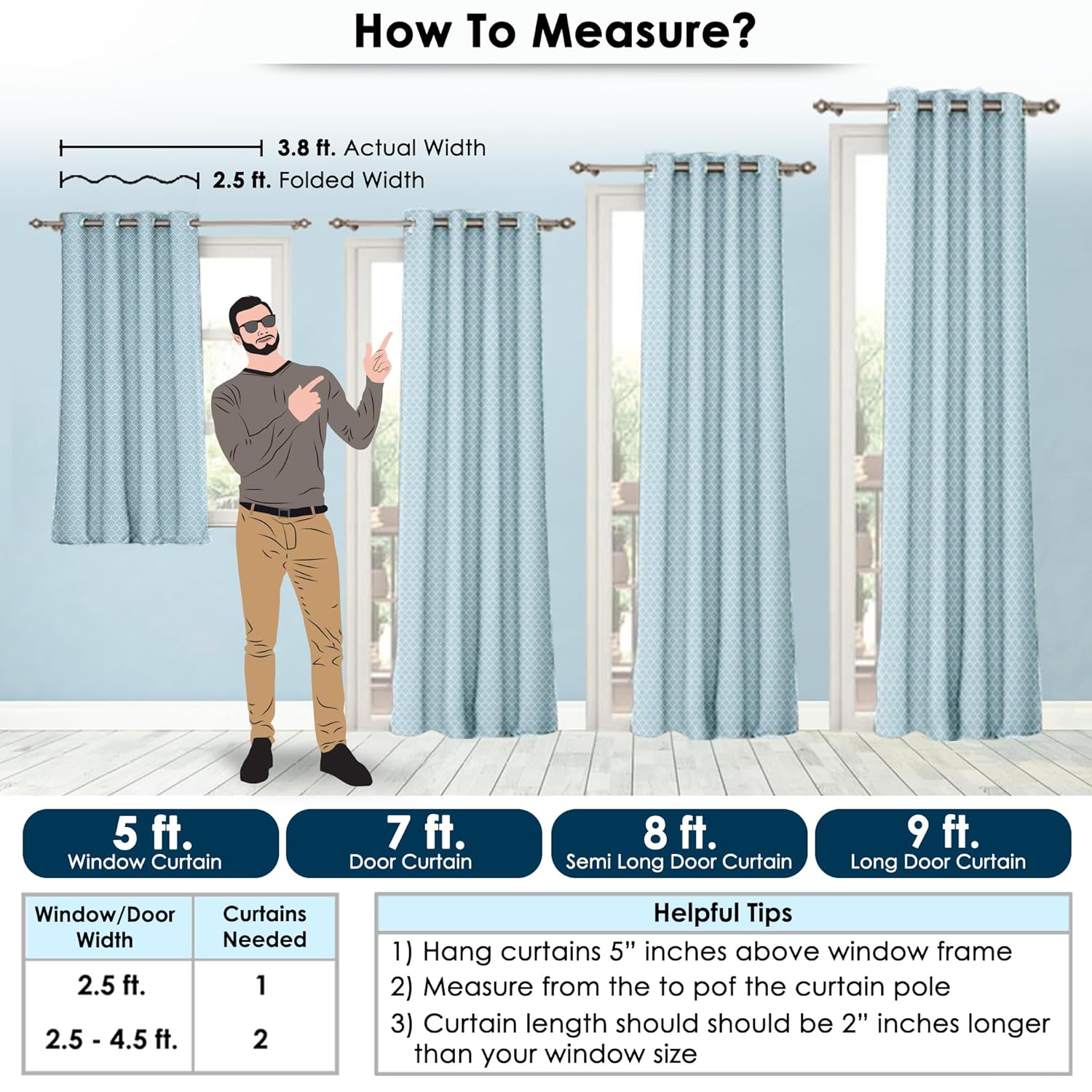 How To Measure?

3.8 ft. Actual Width
2.5 ft. Folded Width

5 ft.
Window Curtain

7 ft.
Door Curtain

8 ft.
Semi Long Door Curtain

9 ft.
Long Door Curtain

| Window/Door Width | Curtains Needed |
|---|---|
| 2.5 ft. | 1 |
| 2.5 - 4.5 ft. | 2 |

Helpful Tips
1) Hang curtains 5” inches above window frame
2) Measure from the to pof the curtain pole
3) Curtain length should should be 2” inches longer than your window size