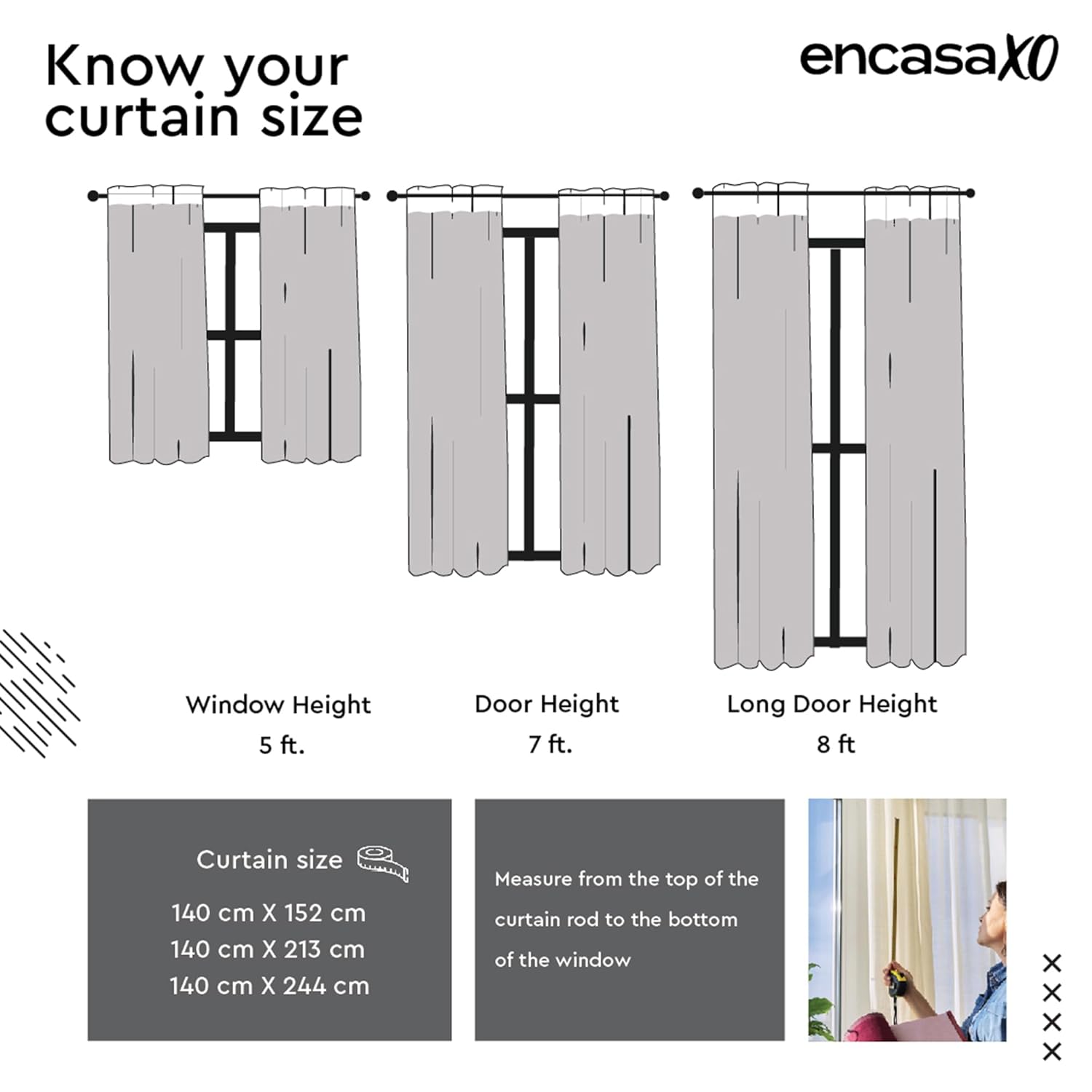 Know your curtain size

encasaXO

Window Height
5 ft.

Door Height
7 ft.

Long Door Height
8 ft

Curtain size
140 cm X 152 cm
140 cm X 213 cm
140 cm X 244 cm

Measure from the top of the curtain rod to the bottom of the window