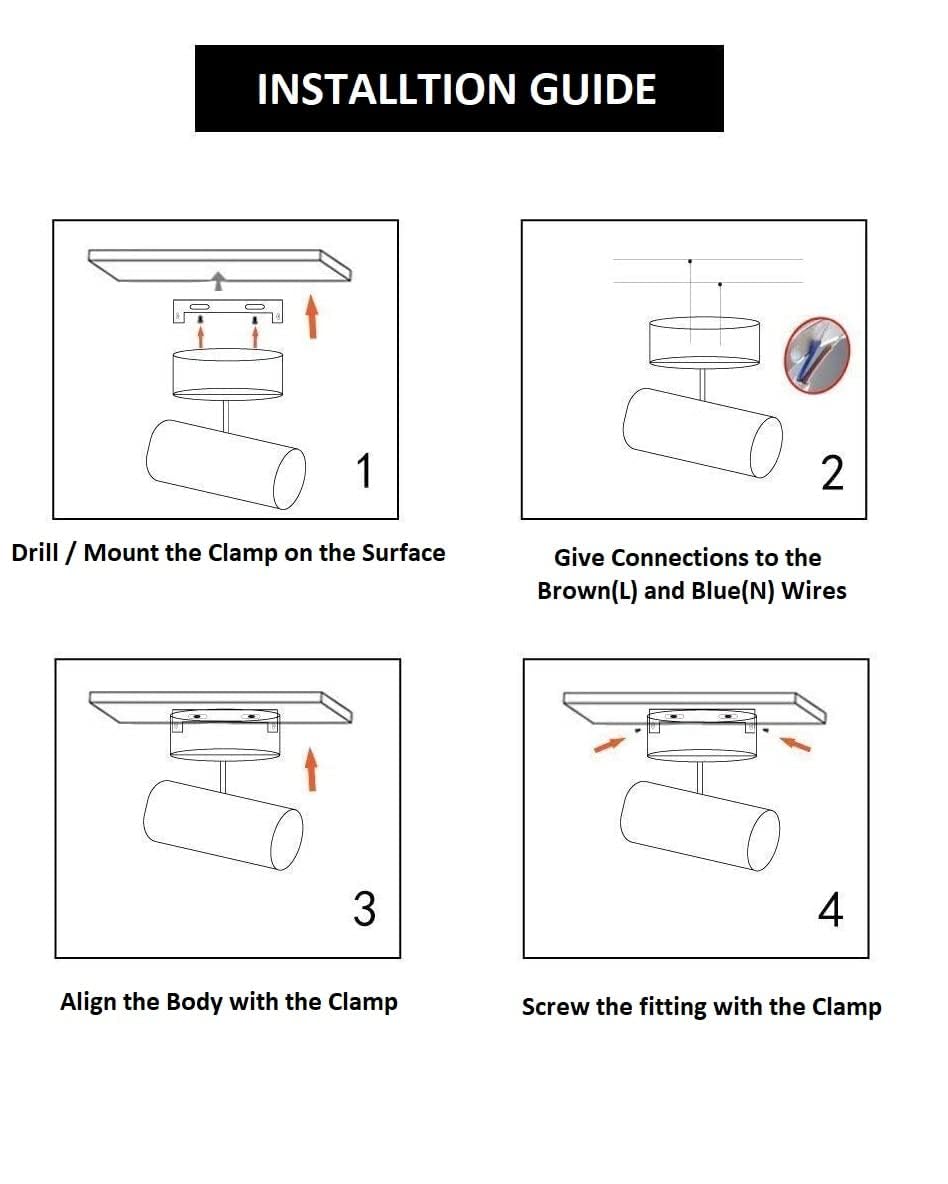 INSTALLTION GUIDE

1

Drill / Mount the Clamp on the Surface

2

Give Connections to the Brown(L) and Blue(N) Wires

3

Align the Body with the Clamp

4

Screw the fitting with the Clamp