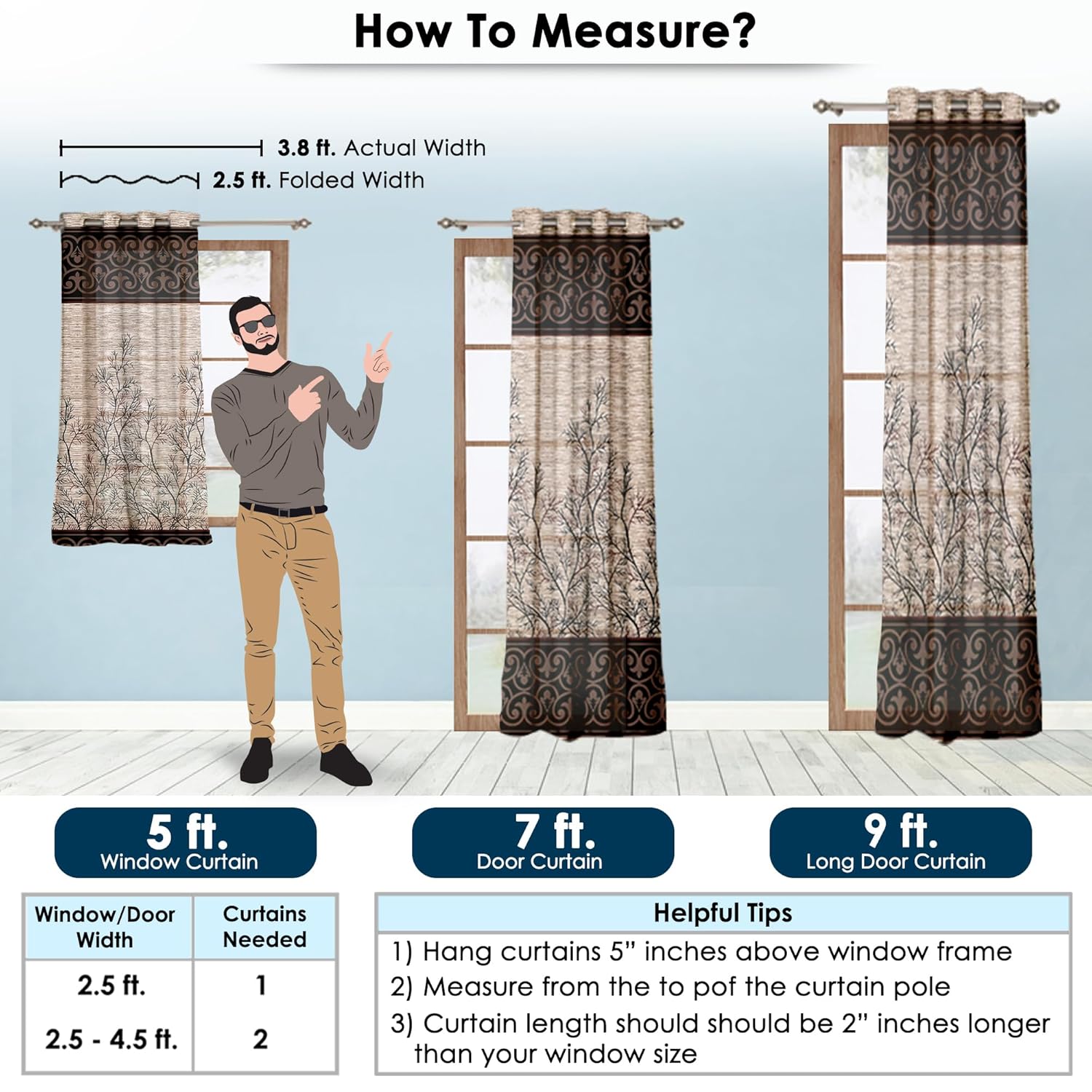 How To Measure?

3.8 ft. Actual Width
2.5 ft. Folded Width

5 ft.
Window Curtain

7 ft.
Door Curtain

9 ft.
Long Door Curtain

| Window/Door Width | Curtains Needed |
|---|---|
| 2.5 ft. | 1 |
| 2.5 - 4.5 ft. | 2 |

Helpful Tips
1) Hang curtains 5" inches above window frame
2) Measure from the to pof the curtain pole
3) Curtain length should should be 2" inches longer than your window size