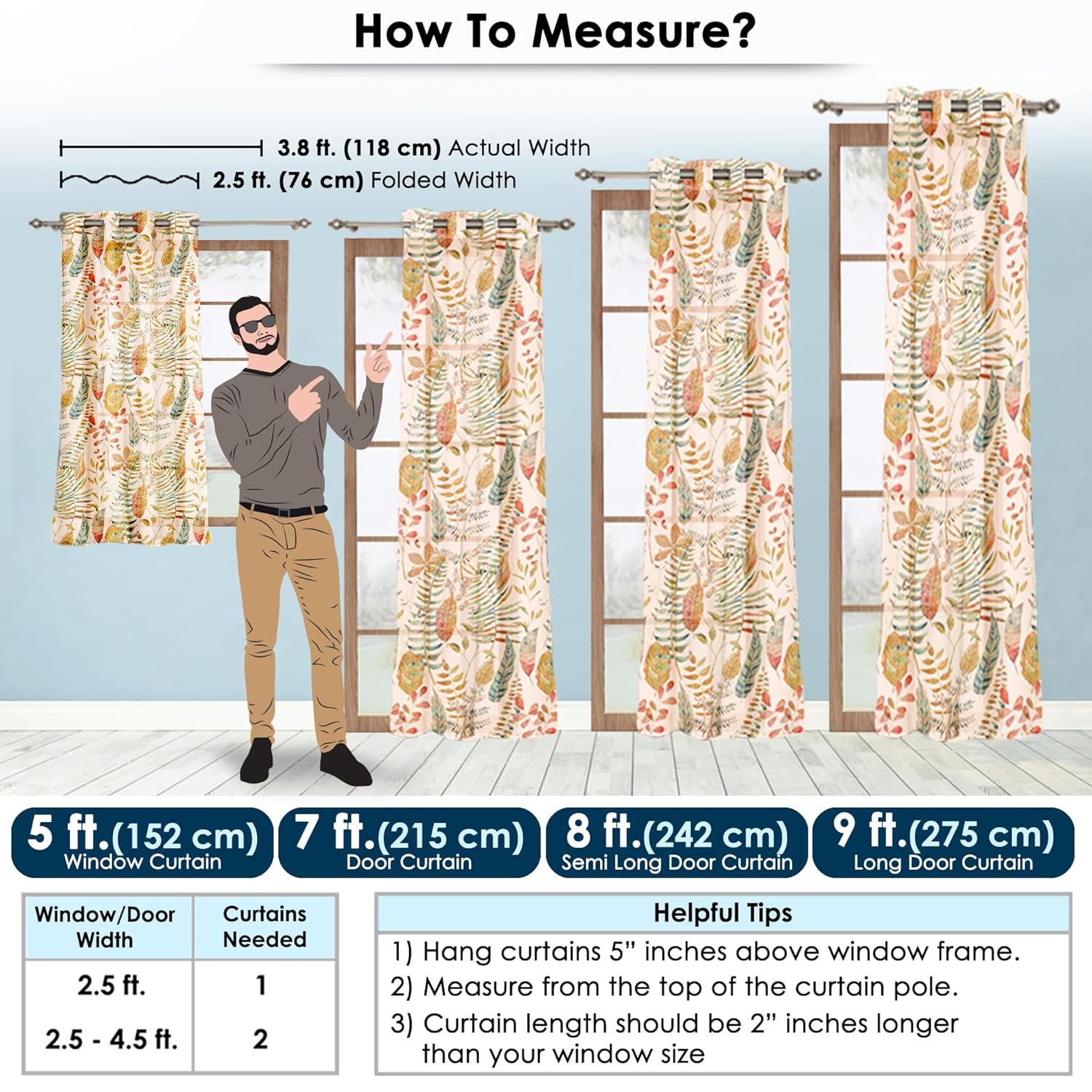 How To Measure?

3.8 ft. (118 cm) Actual Width
2.5 ft. (76 cm) Folded Width

5 ft.(152 cm)
Window Curtain

7 ft.(215 cm)
Door Curtain

8 ft.(242 cm)
Semi Long Door Curtain

9 ft.(275 cm)
Long Door Curtain

| Window/Door Width | Curtains Needed |
|---|---|
| 2.5 ft. | 1 |
| 2.5 - 4.5 ft. | 2 |

Helpful Tips
1) Hang curtains 5" inches above window frame.
2) Measure from the top of the curtain pole.
3) Curtain length should be 2" inches longer than your window size