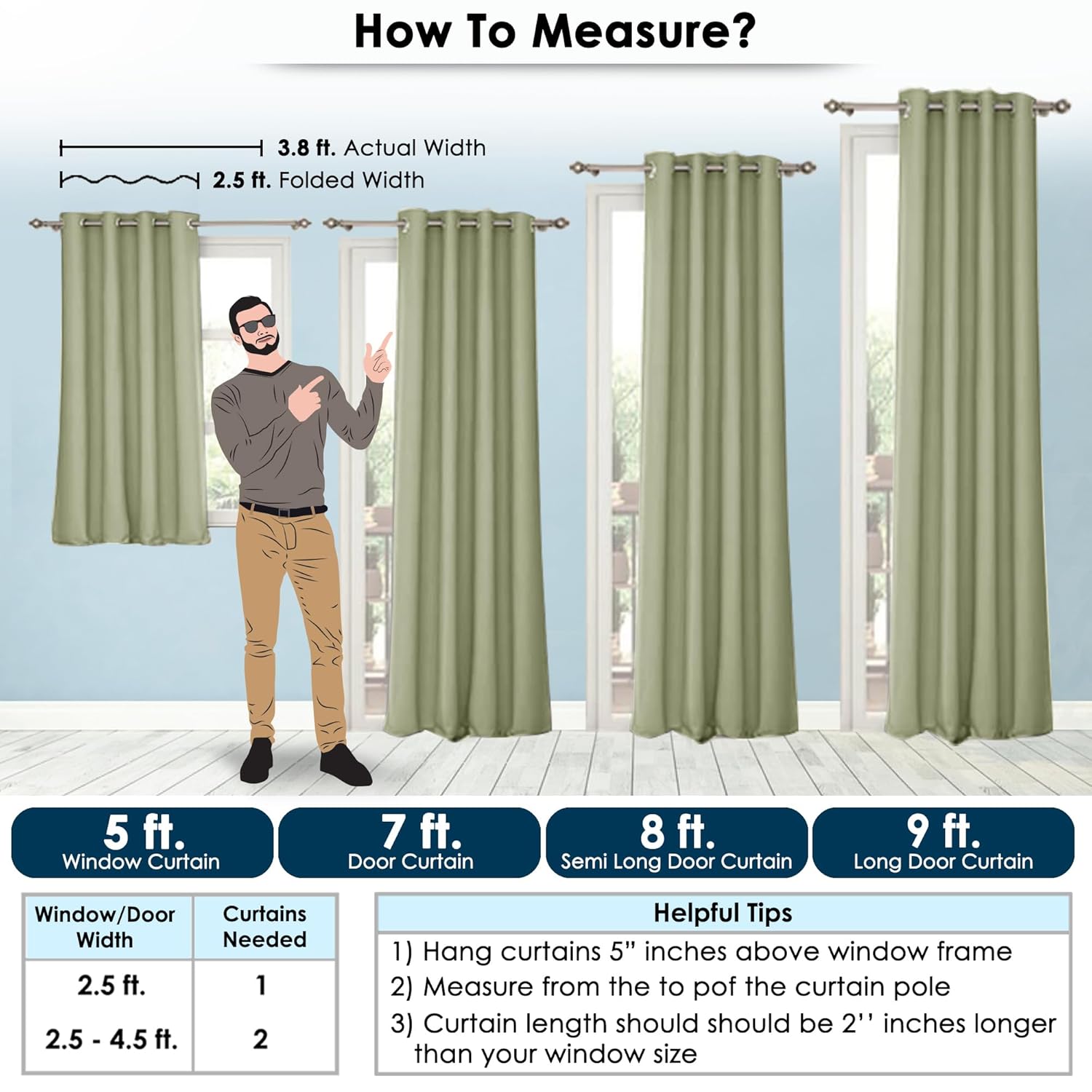 How To Measure?

3.8 ft. Actual Width
2.5 ft. Folded Width

5 ft.
Window Curtain

7 ft.
Door Curtain

8 ft.
Semi Long Door Curtain

9 ft.
Long Door Curtain

| Window/Door Width | Curtains Needed |
|---|---|
| 2.5 ft. | 1 |
| 2.5 - 4.5 ft. | 2 |

Helpful Tips

1) Hang curtains 5" inches above window frame
2) Measure from the to pof the curtain pole
3) Curtain length should should be 2'' inches longer than your window size