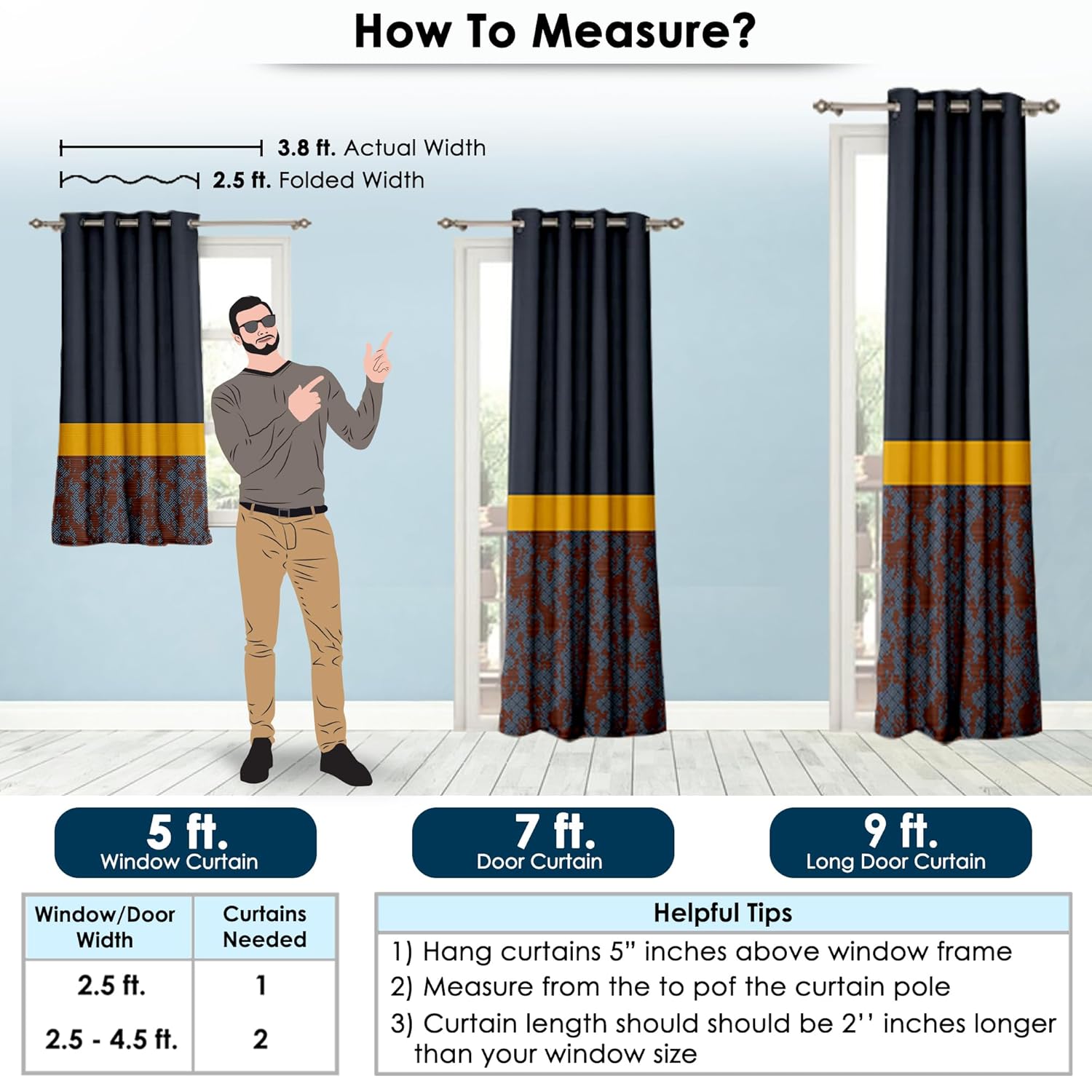 How To Measure?

3.8 ft. Actual Width
2.5 ft. Folded Width

5 ft.
Window Curtain

7 ft.
Door Curtain

9 ft.
Long Door Curtain

| Window/Door Width | Curtains Needed |
|---|---|
| 2.5 ft. | 1 |
| 2.5 - 4.5 ft. | 2 |

Helpful Tips
1) Hang curtains 5" inches above window frame
2) Measure from the to pof the curtain pole
3) Curtain length should should be 2'' inches longer than your window size