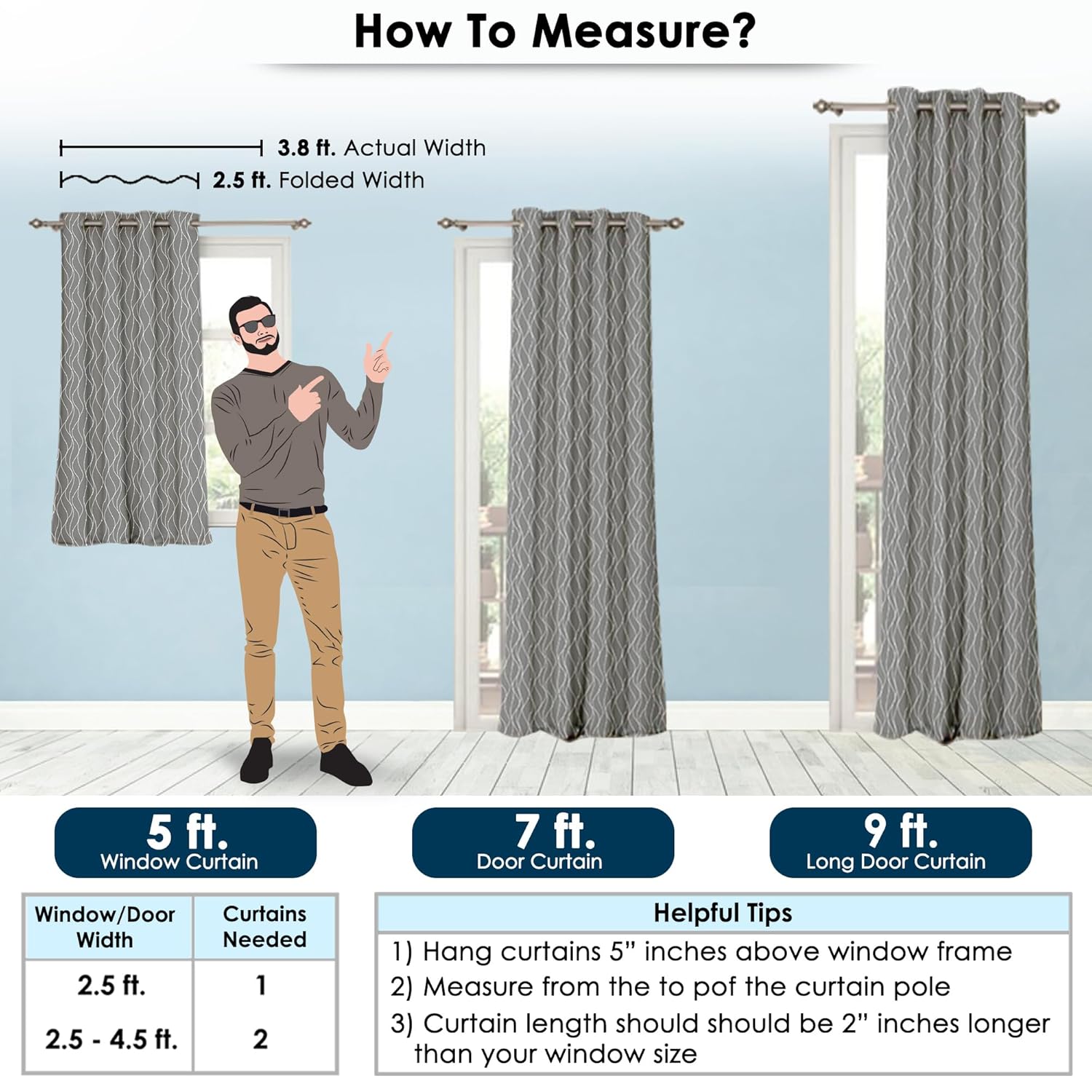 How To Measure?

3.8 ft. Actual Width
2.5 ft. Folded Width

5 ft.
Window Curtain

7 ft.
Door Curtain

9 ft.
Long Door Curtain

| Window/Door Width | Curtains Needed |
|---|---|
| 2.5 ft. | 1 |
| 2.5 - 4.5 ft. | 2 |

Helpful Tips
1) Hang curtains 5" inches above window frame
2) Measure from the to pof the curtain pole
3) Curtain length should should be 2" inches longer than your window size