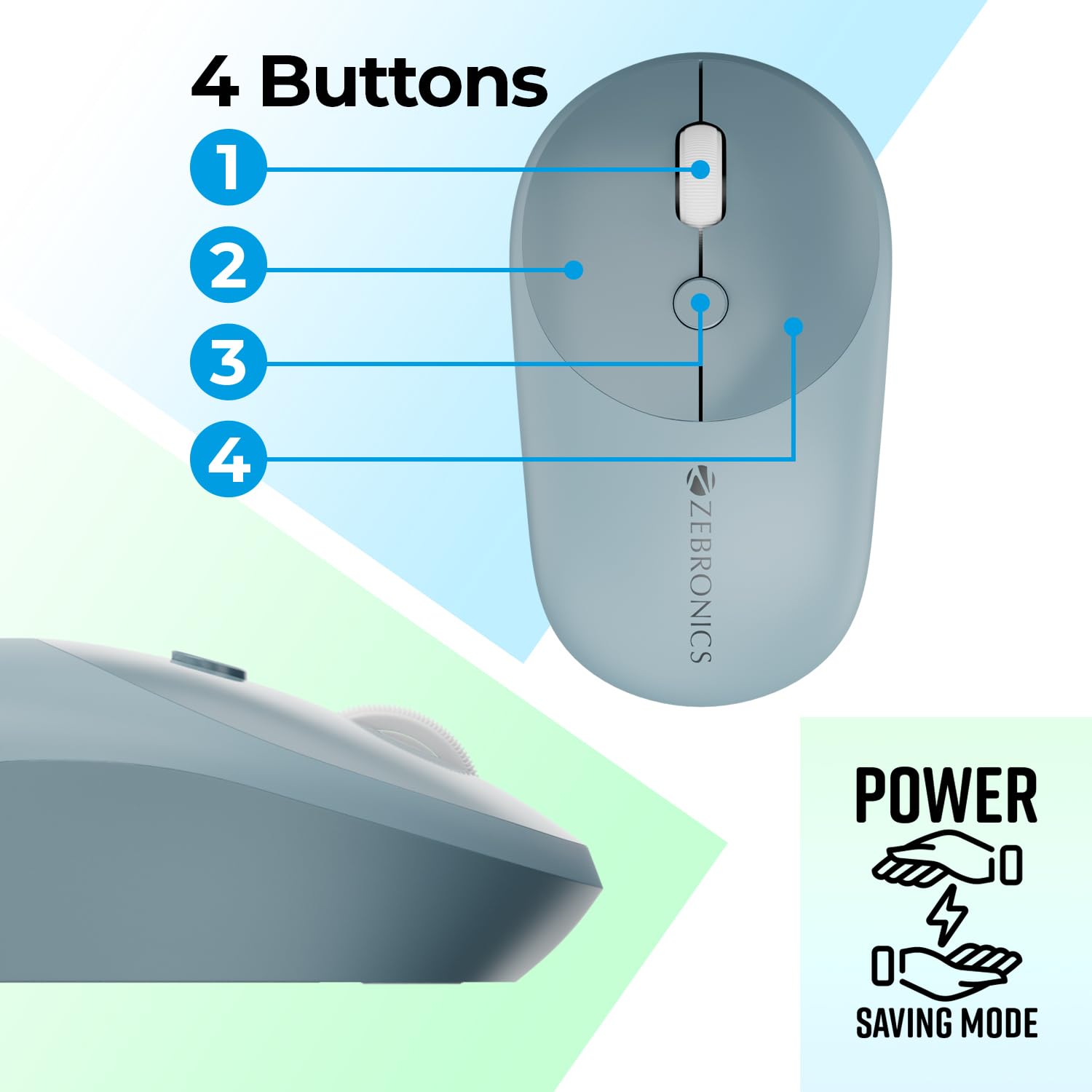 4 Buttons

1

2

3

4

ZEBRONICS

POWER

SAVING MODE